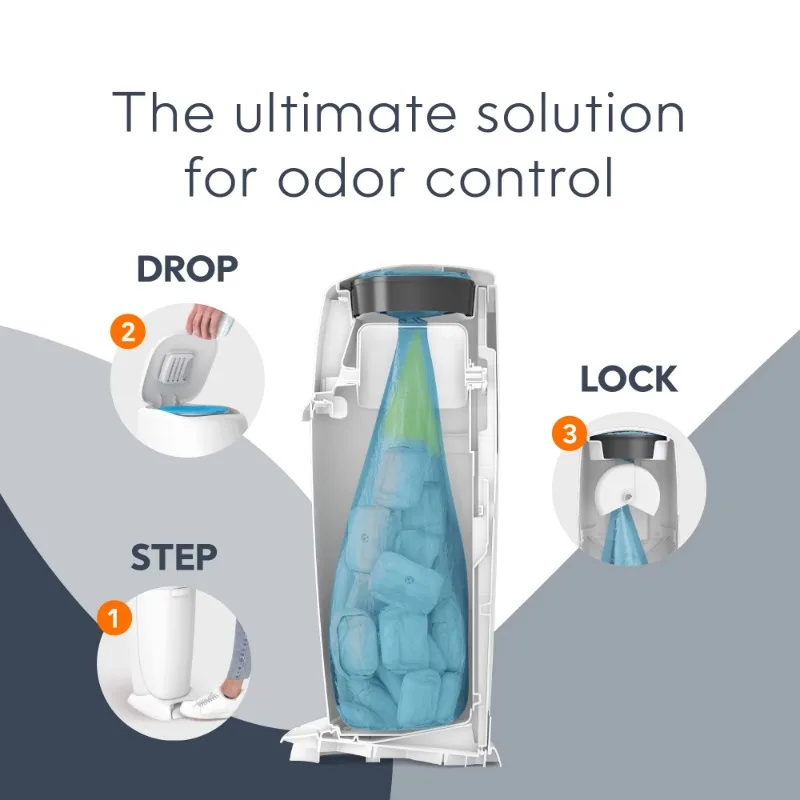 The ultimate solution for odor control

DROP

2

LOCK

3

STEP

1